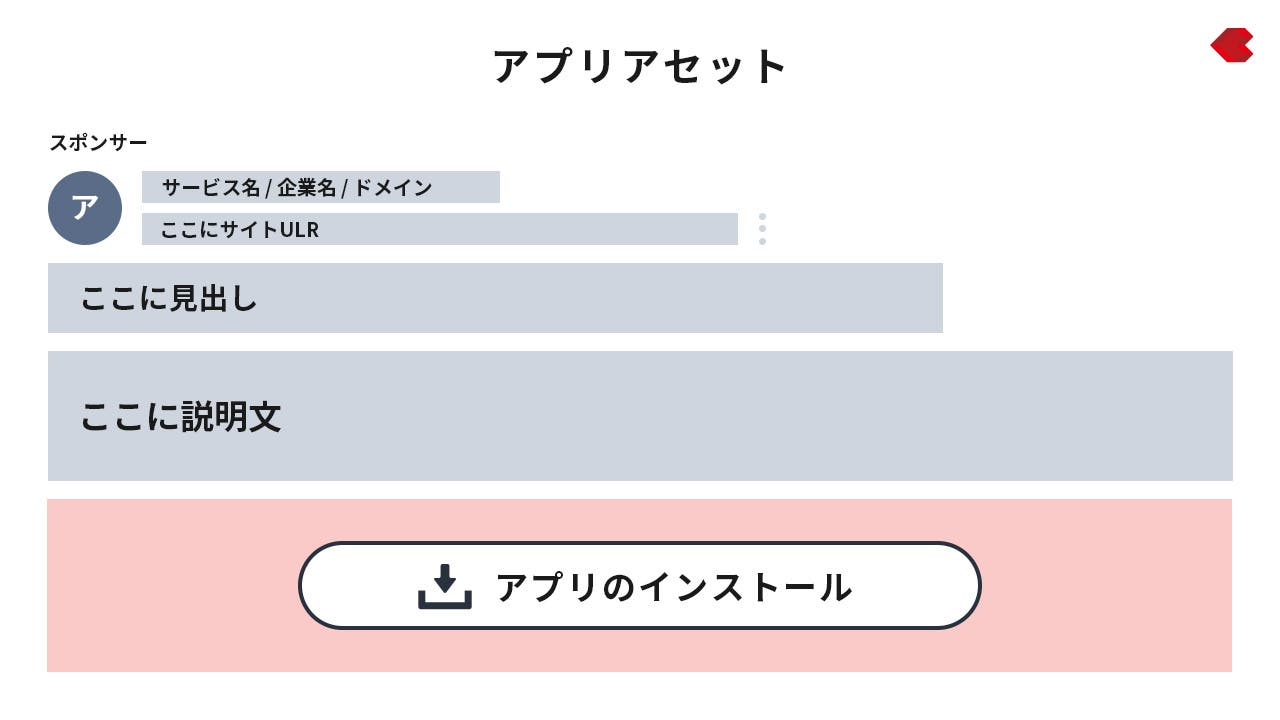 アプリアセット

スポンサー

ア

サービス名 / 企業名 / ドメイン

ここにサイトULR

ここに見出し

ここに説明文

アプリのインストール